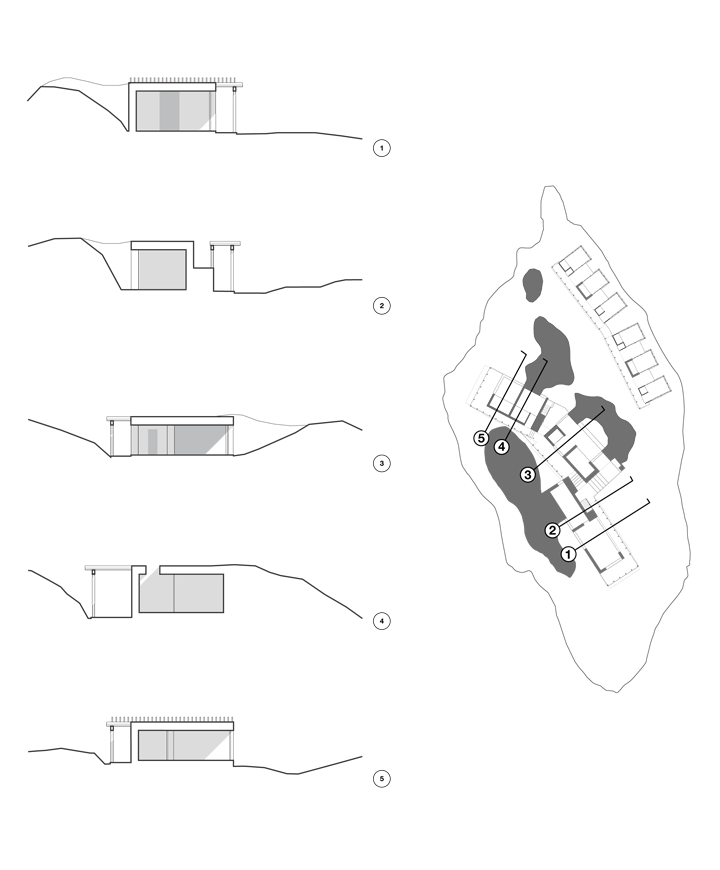 1

2

3

4

5

5
4
3
2
1