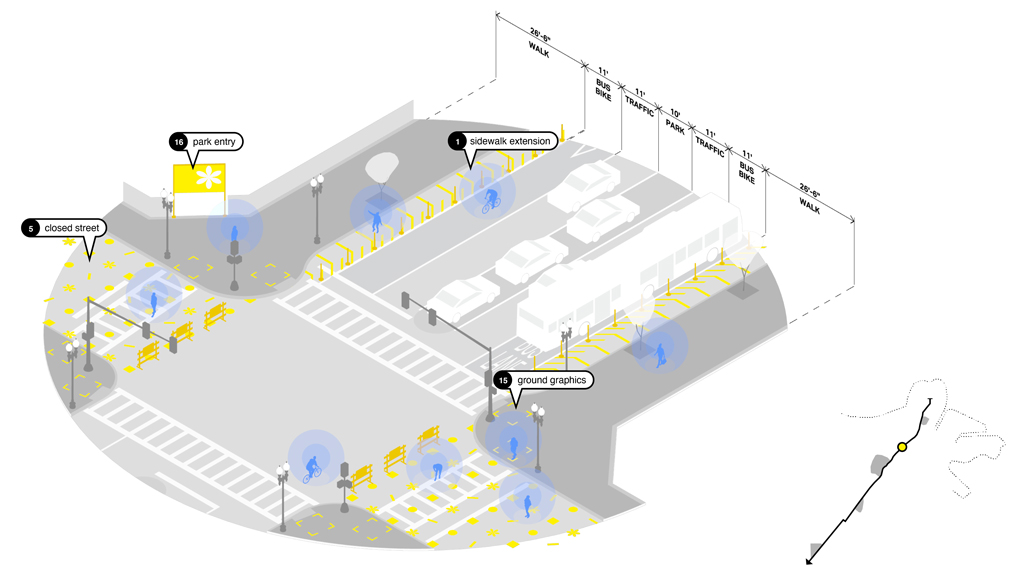 26'-6"
WALK

11'
BUS
BIKE

11'
TRAFFIC

10'
PARK

11'
TRAFFIC

11'
BUS
BIKE

26'-6"
WALK

16 park entry

1 sidewalk extension

5 closed street

15 ground graphics